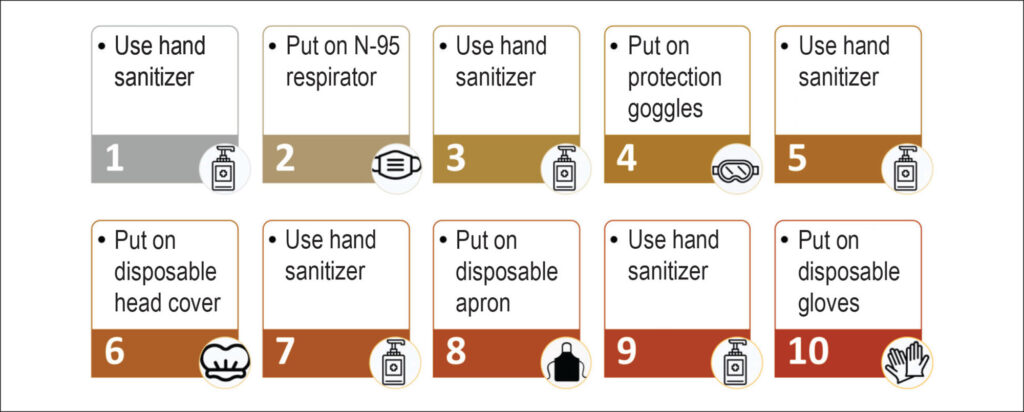 • Use hand sanitizer

1

• Put on N-95 respirator

2

• Use hand sanitizer

3

• Put on protection goggles

4

• Use hand sanitizer

5

• Put on disposable head cover

6

• Use hand sanitizer

7

• Put on disposable apron

8

• Use hand sanitizer

9

• Put on disposable gloves

10